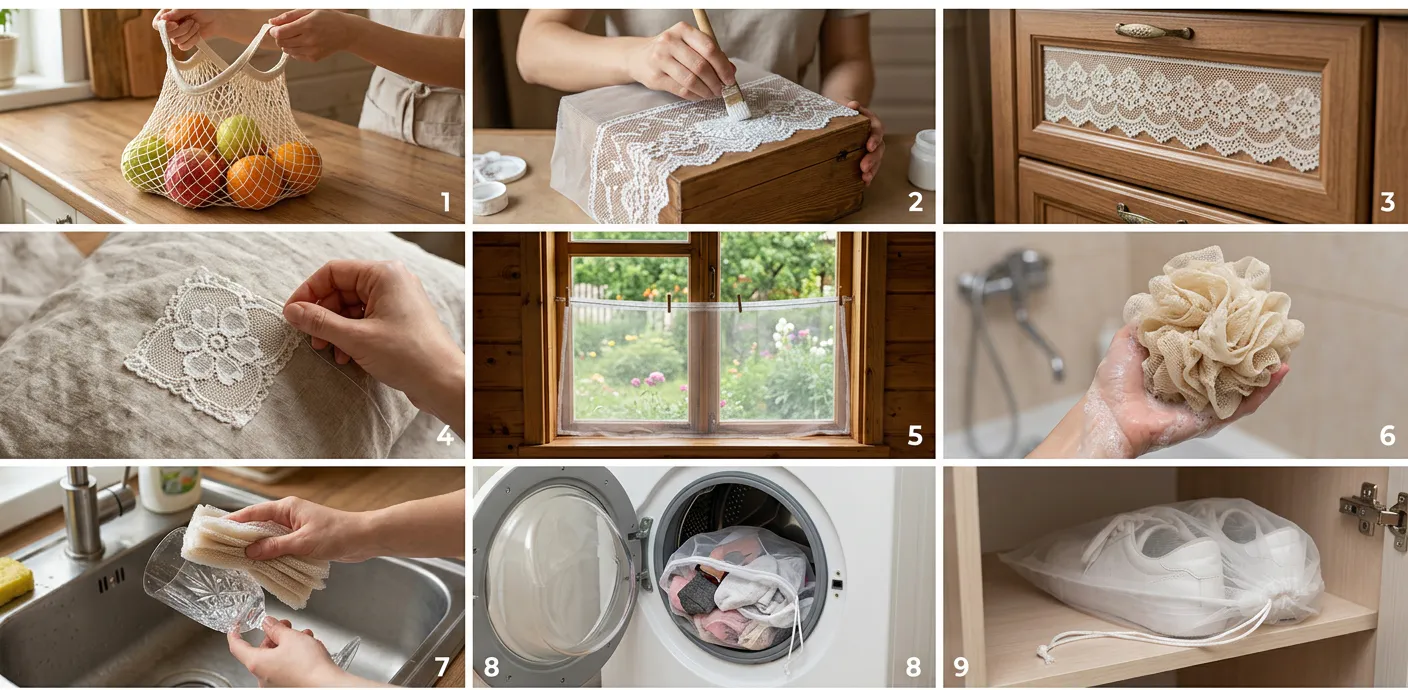 1
2
3
4
5
6
7
8
8
9