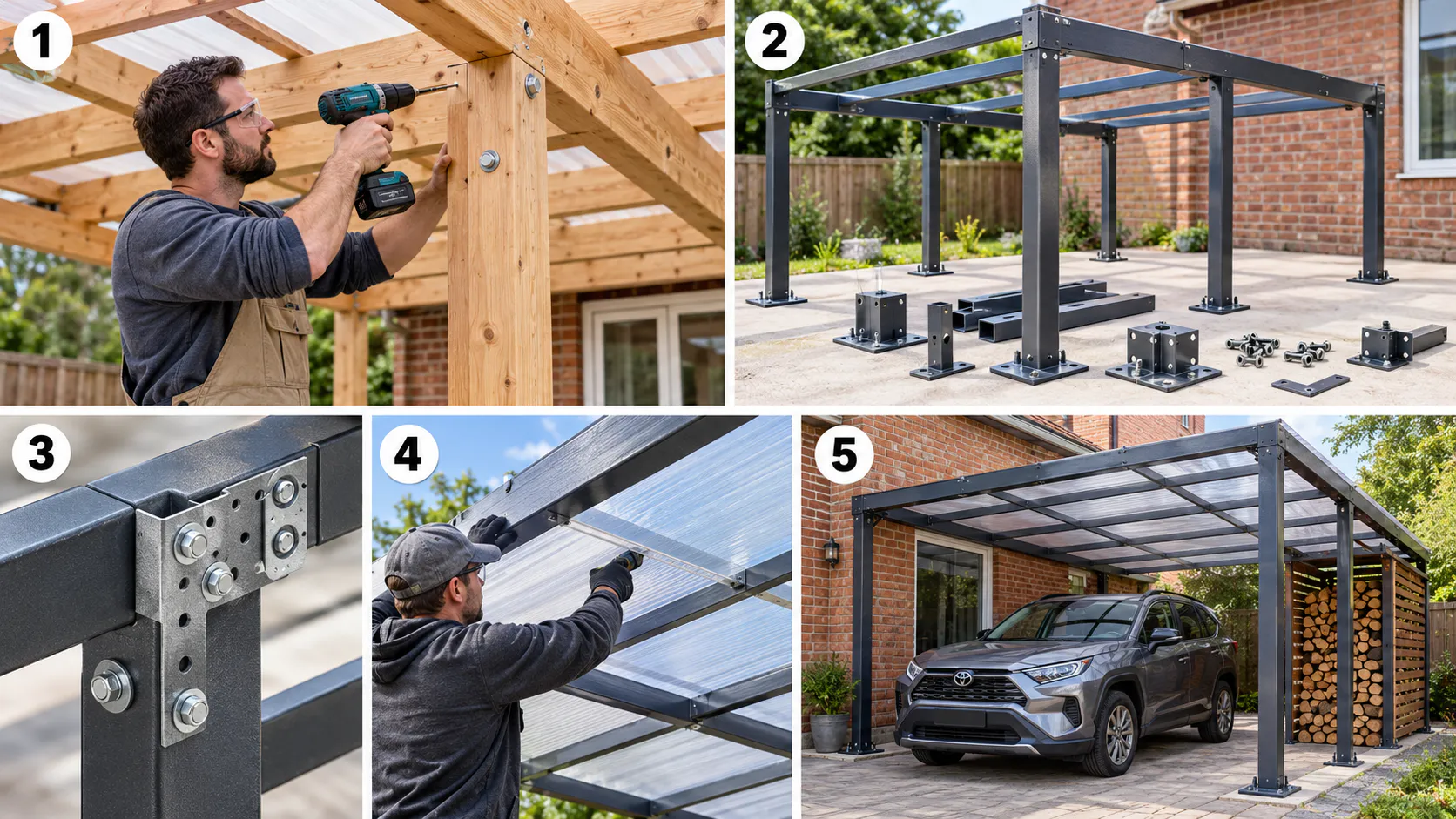 1

2

3

4

5